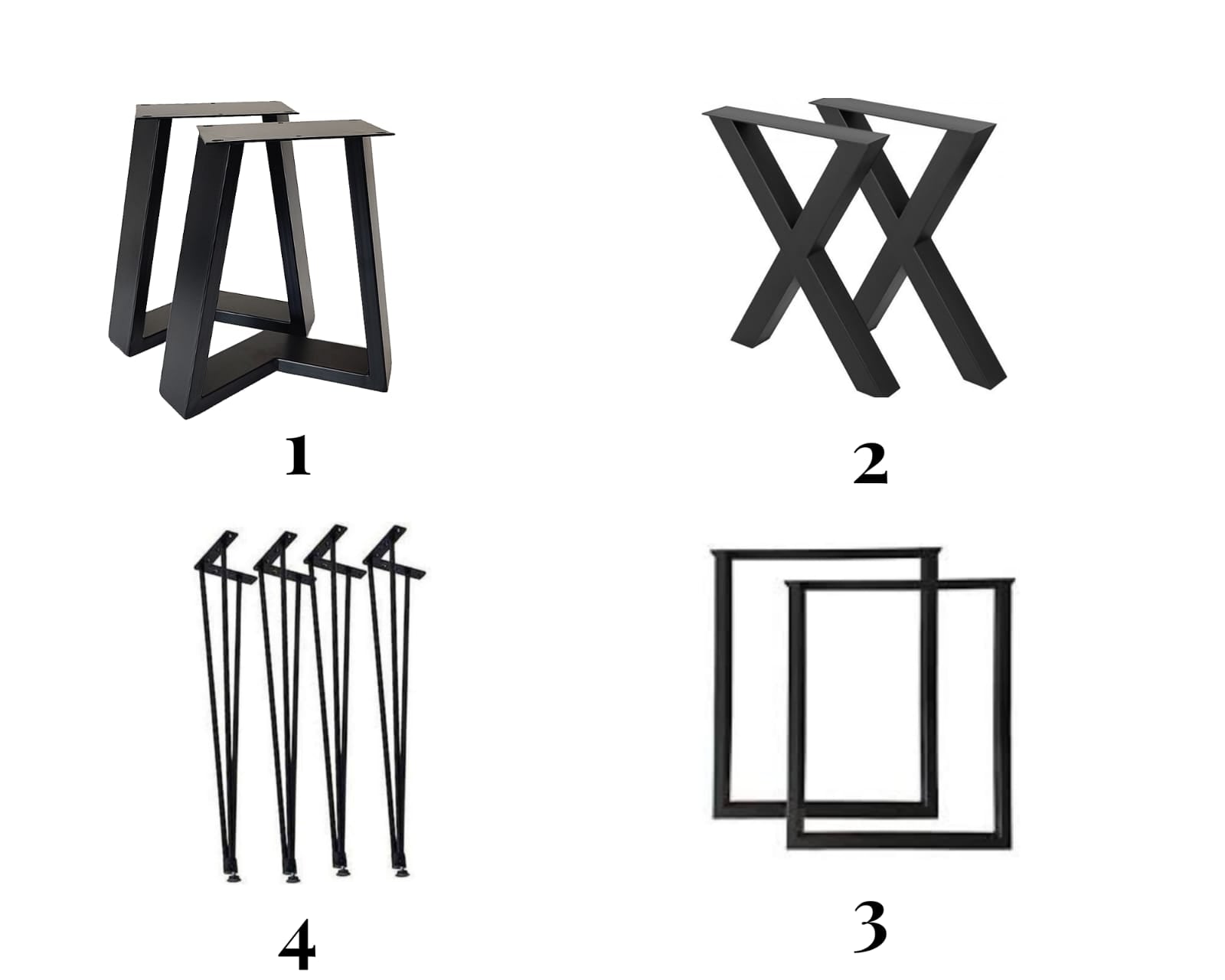 1

2

4

3